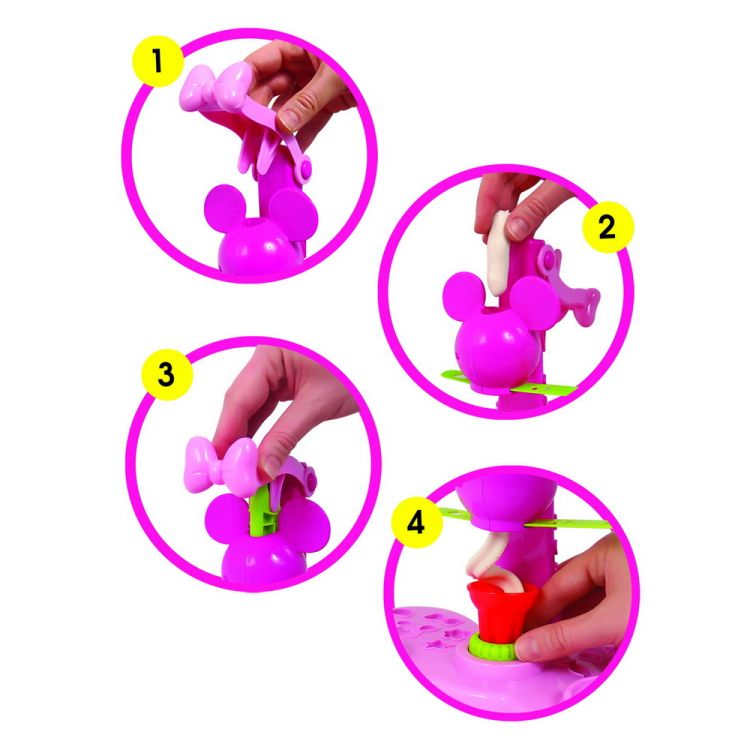 1

2

3

4