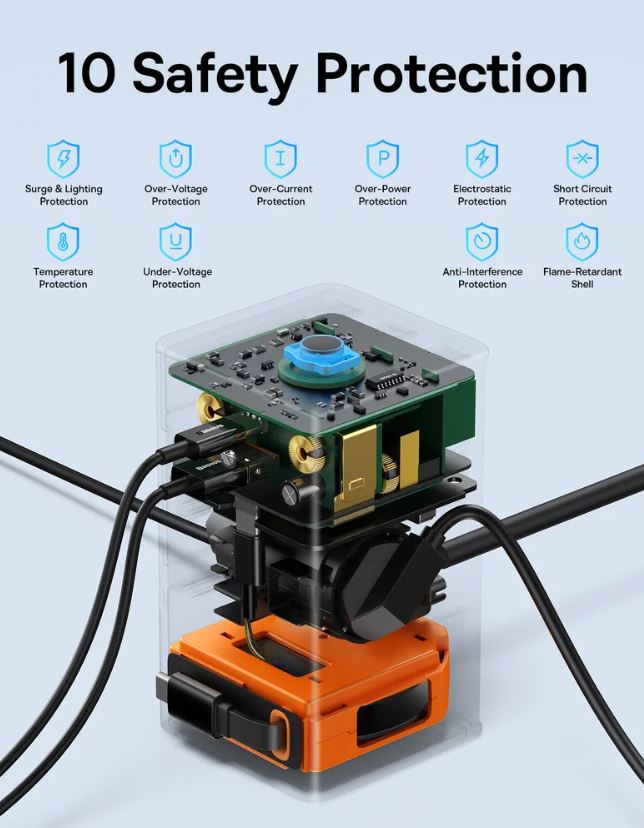 10 Safety Protection

Surge & Lighting Protection

Over-Voltage Protection

Over-Current Protection

Over-Power Protection

Electrostatic Protection

Short Circuit Protection

Temperature Protection

Under-Voltage Protection

Anti-Interference Protection

Flame-Retardant Shell

Baseus

Baseus