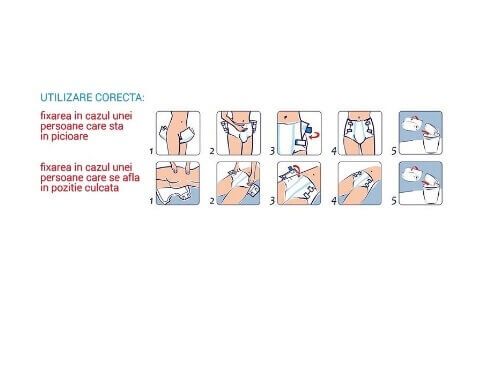 UTILIZARE CORECTA:

fixarea in cazul unei persoane care sta in picioare

1 2 3 4 5

fixarea in cazul unei persoane care se afla in pozitie culcata

1 2 3 4 5